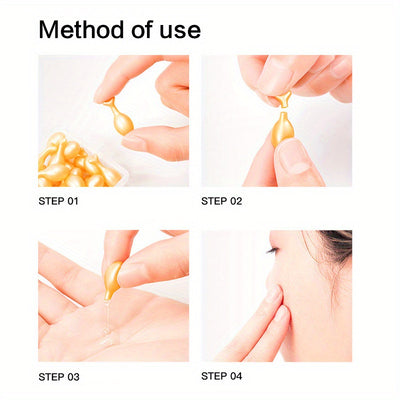 Method of use

STEP 01

STEP 02

STEP 03

STEP 04