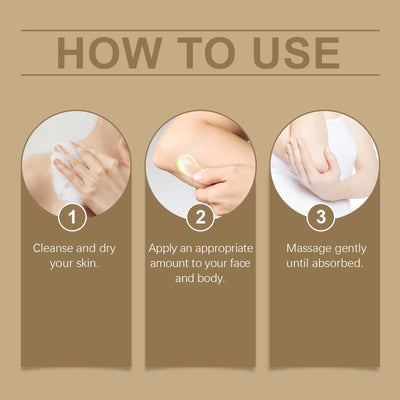 HOW TO USE

1
Cleanse and dry your skin.

2
Apply an appropriate amount to your face and body.

3
Massage gently until absorbed.